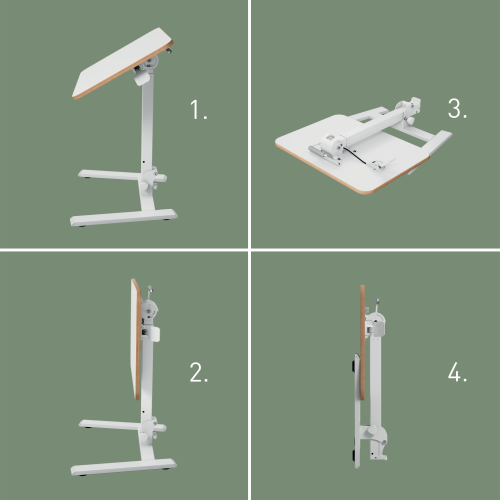 1.

3.

2.

4.