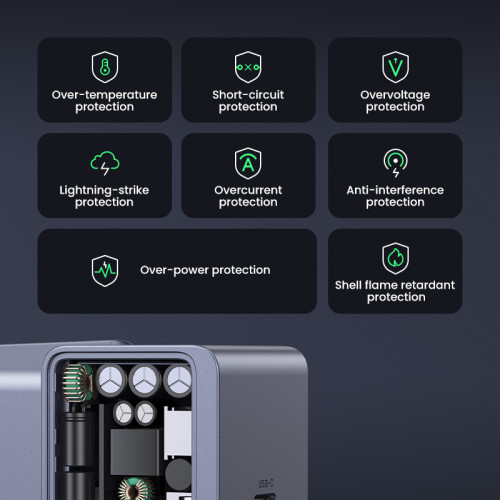 Over-temperature protection

Short-circuit protection

Overvoltage protection

Lightning-strike protection

Overcurrent protection

Anti-interference protection

Over-power protection

Shell flame retardant protection

USB-C