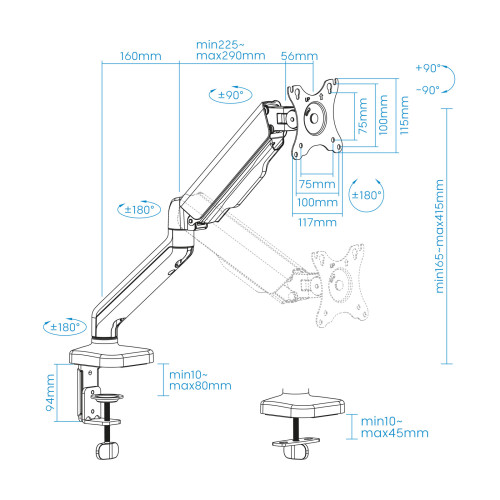 160mm

min225~
max290mm

56mm

+90°
-90°

±90°

UP

75mm
100mm
115mm

75mm
100mm
117mm

±180°

±180°

min165~max415mm

±180°

94mm

min10~
max80mm

min10~
max45mm