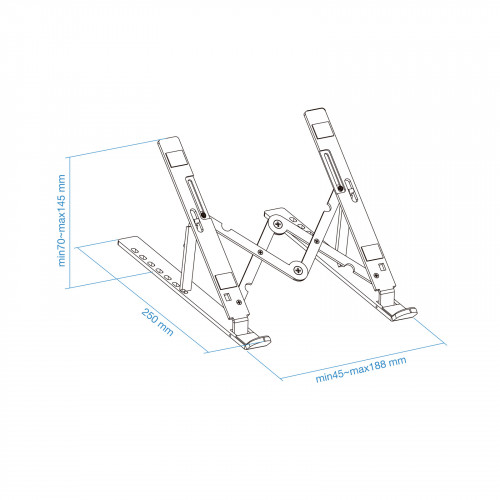 min70~max145 mm

250 mm

min45~max188 mm